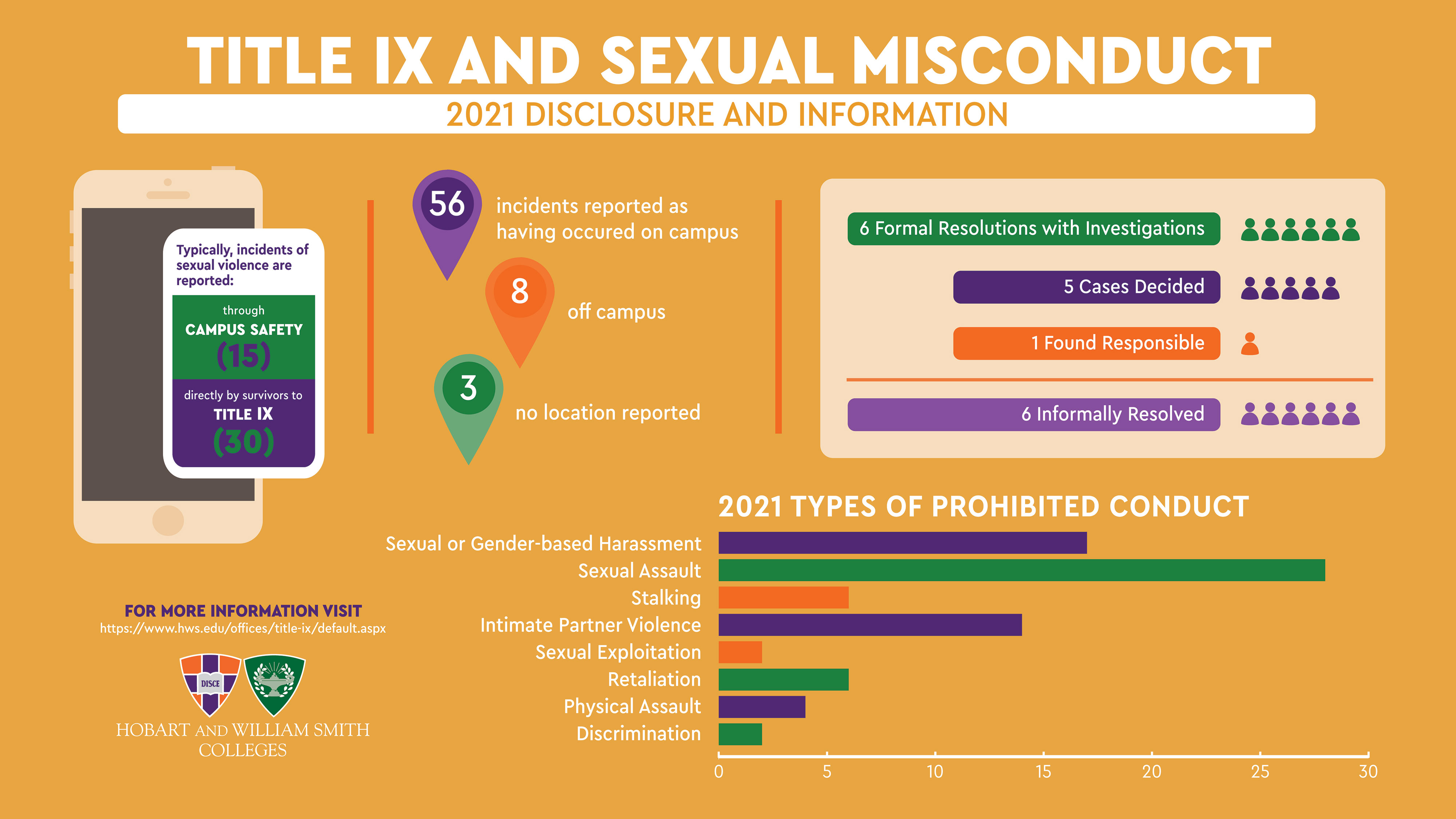 TITLE IX AND SEXUAL MISCONDUCT

2021 DISCLOSURE AND INFORMATION

Typically, incidents of sexual violence are reported:

through
CAMPUS SAFETY
(15)

directly by survivors to
TITLE IX
(30)

56 incidents reported as having occured on campus

8 off campus

3 no location reported

6 Formal Resolutions with Investigations

5 Cases Decided

1 Found Responsible

6 Informally Resolved

2021 TYPES OF PROHIBITED CONDUCT

Sexual or Gender-based Harassment
Sexual Assault
Stalking
Intimate Partner Violence
Sexual Exploitation
Retaliation
Physical Assault
Discrimination

0 5 10 15 20 25 30

FOR MORE INFORMATION VISIT
https://www.hws.edu/offices/title-ix/default.aspx

DISCE

HOBART AND WILLIAM SMITH COLLEGES